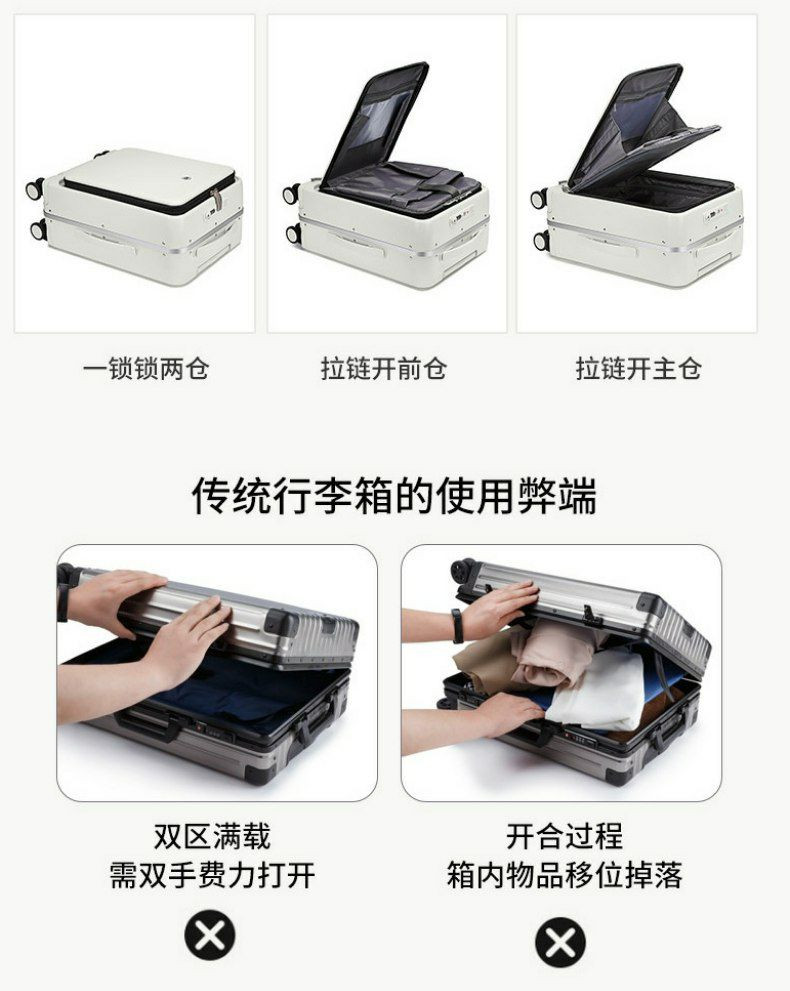 一锁锁两仓

拉链开前仓

拉链开主仓

传统行李箱的使用弊端

双区满载
需双手费力打开

开合过程
箱内物品移位掉落