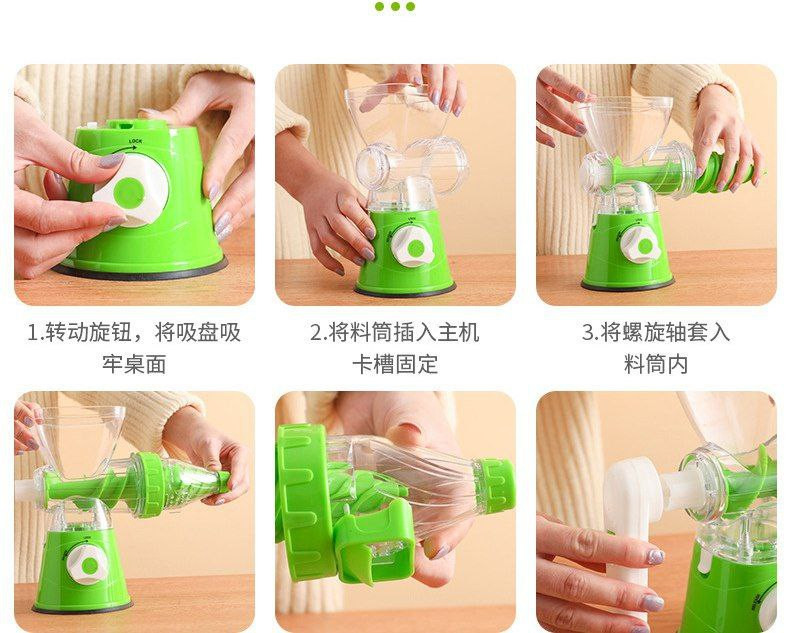 LOCK

1.转动旋钮，将吸盘吸牢桌面

2.将料筒插入主机卡槽固定

3.将螺旋轴套入料筒内